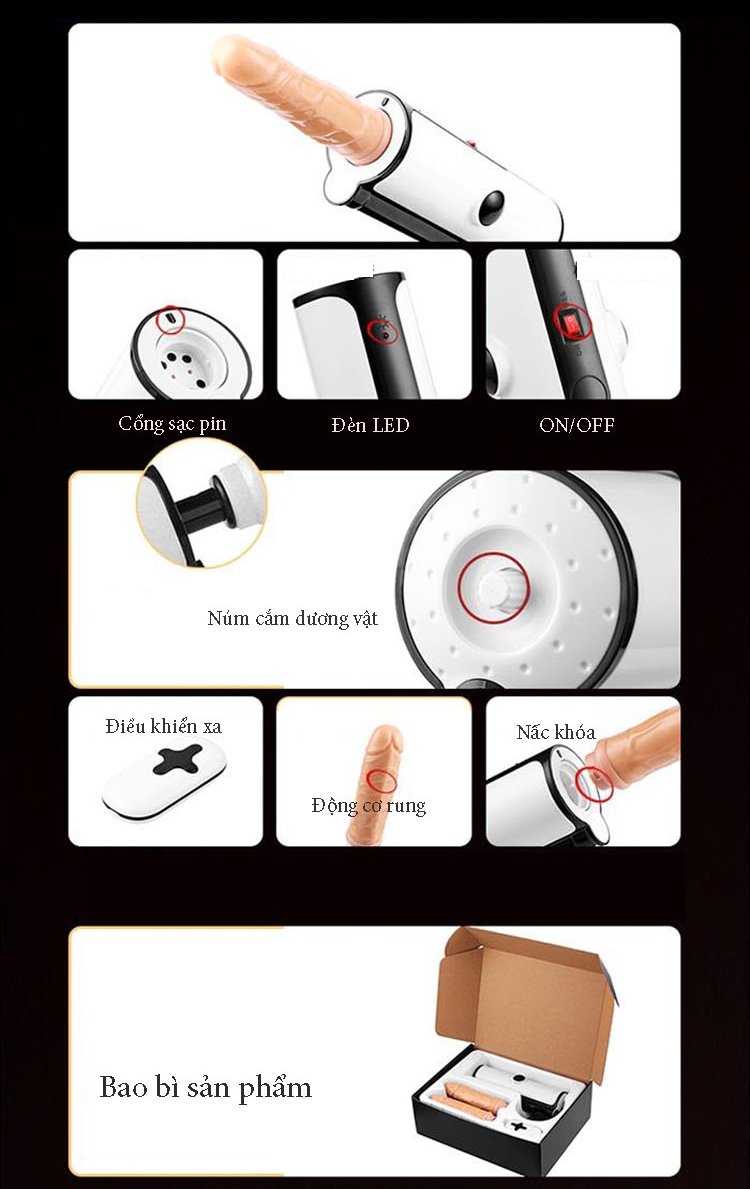 Cổng sạc pin

Đèn LED

ON/OFF

Núm cắm dương vật

Điều khiển xa

Động cơ rung

Nấc khóa

Bao bì sản phẩm