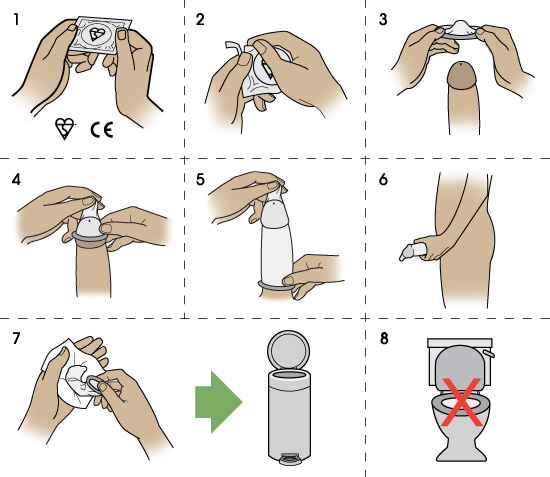 1

CE

2

3

4

5

6

7

8